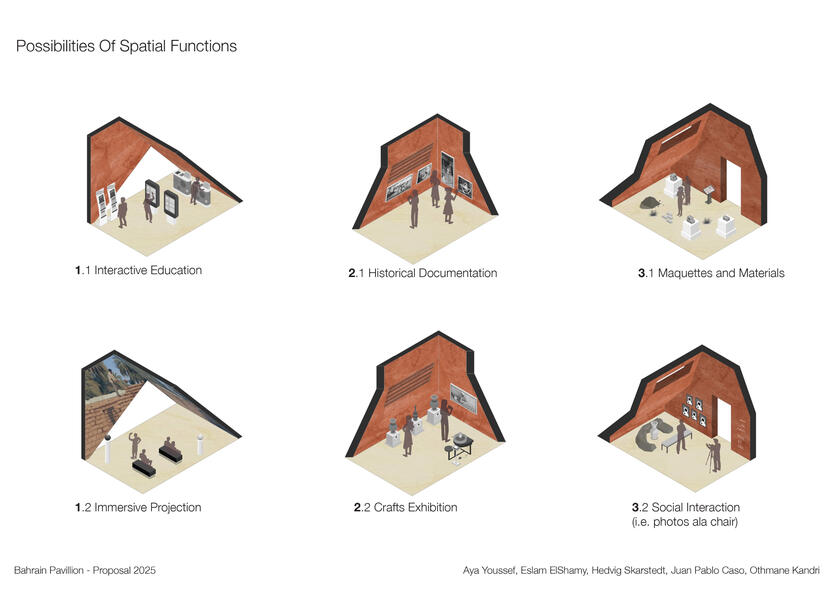 Possibilities Of Spatial Functions

1.1 Interactive Education

2.1 Historical Documentation

3.1 Maquettes and Materials

1.2 Immersive Projection

2.2 Crafts Exhibition

3.2 Social Interaction (i.e. photos ala chair)

Bahrain Pavillion - Proposal 2025

Aya Youssef, Eslam ElShamy, Hedvig Skarstedt, Juan Pablo Caso, Othmane Kandri